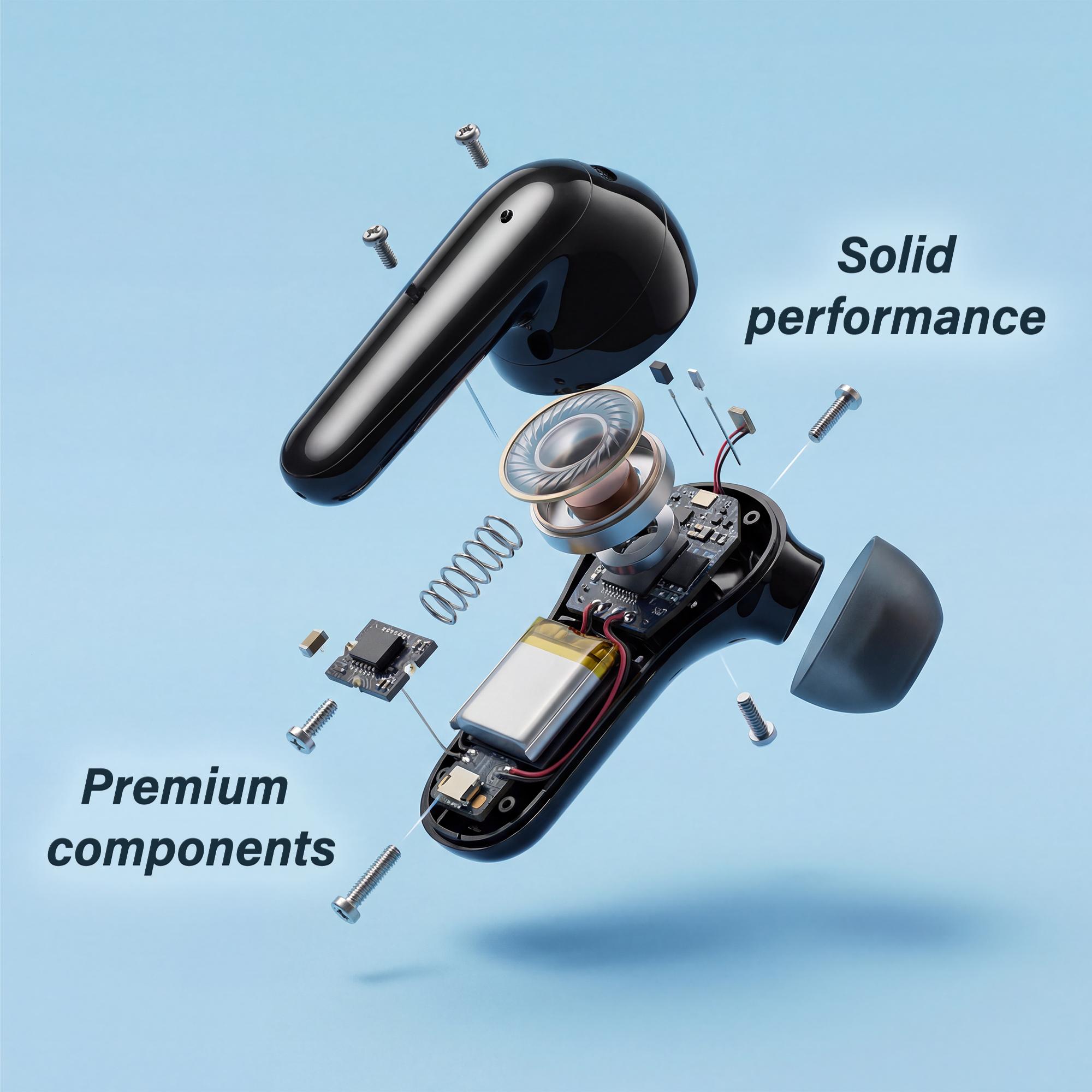 Solid performance

Premium components